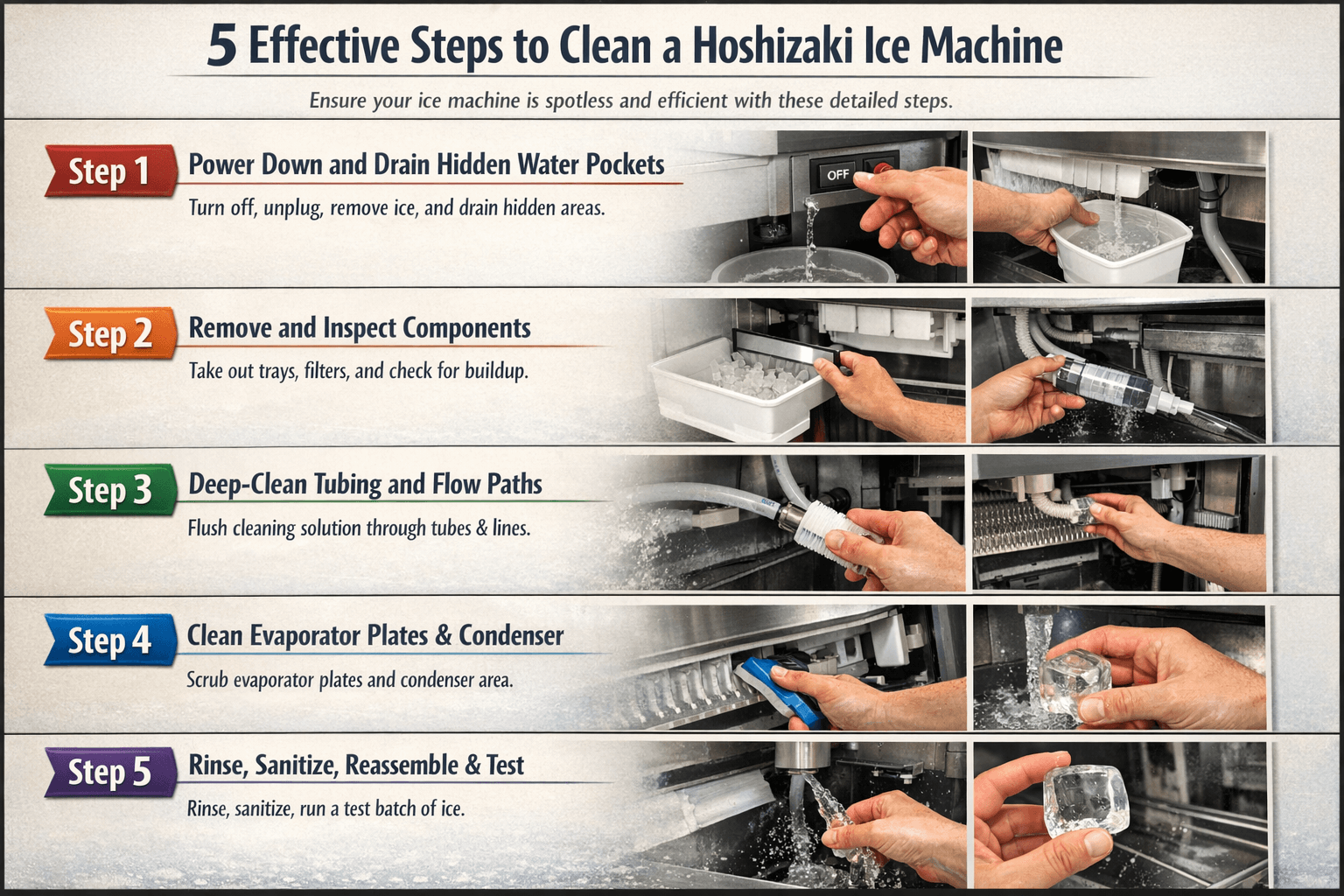 5 Effective Steps to Clean a Hoshizaki Ice Machine

Ensure your ice machine is spotless and efficient with these detailed steps.

Step 1
Power Down and Drain Hidden Water Pockets
Turn off, unplug, remove ice, and drain hidden areas.

OFF

Step 2
Remove and Inspect Components
Take out trays, filters, and check for buildup.

Step 3
Deep-Clean Tubing and Flow Paths
Flush cleaning solution through tubes & lines.

Step 4
Clean Evaporator Plates & Condenser
Scrub evaporator plates and condenser area.

Step 5
Rinse, Sanitize, Reassemble & Test
Rinse, sanitize, run a test batch of ice.