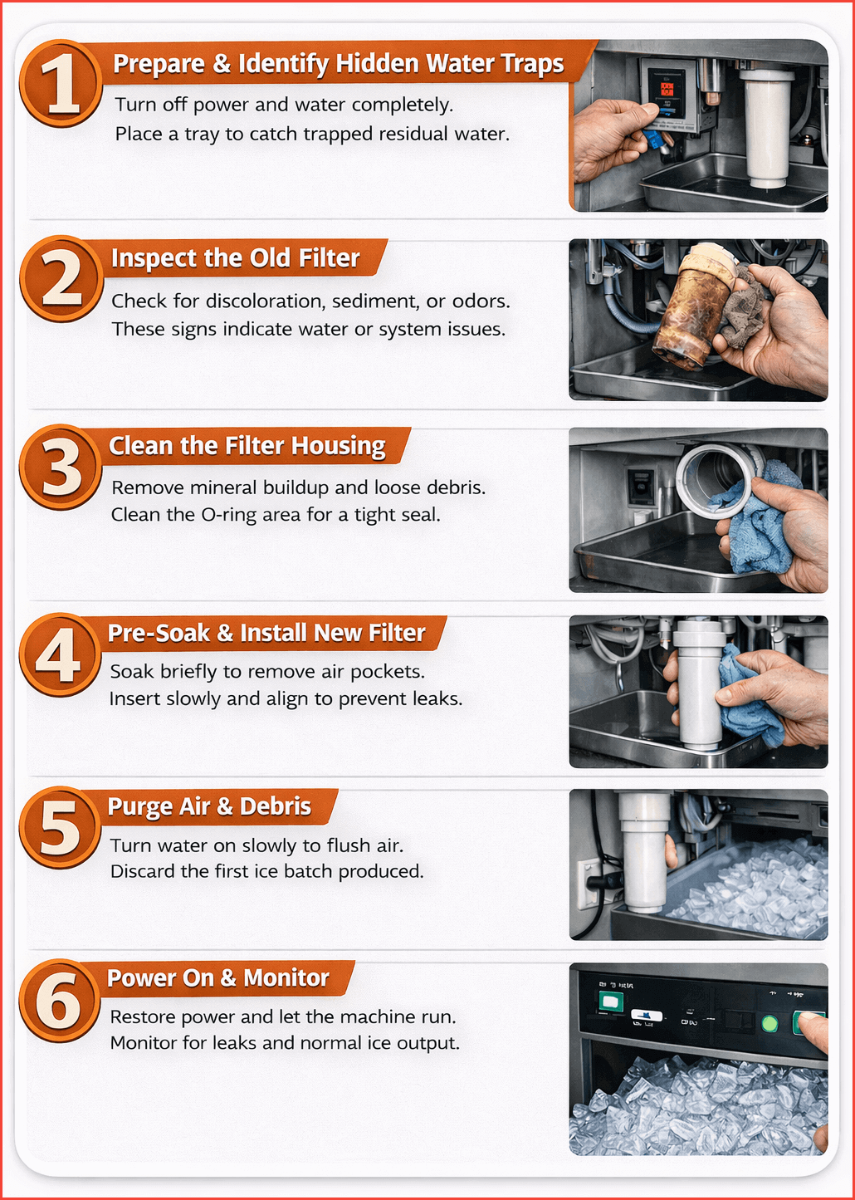 1 Prepare & Identify Hidden Water Traps

Turn off power and water completely. Place a tray to catch trapped residual water.

2 Inspect the Old Filter

Check for discoloration, sediment, or odors. These signs indicate water or system issues.

3 Clean the Filter Housing

Remove mineral buildup and loose debris. Clean the O-ring area for a tight seal.

4 Pre-Soak & Install New Filter

Soak briefly to remove air pockets. Insert slowly and align to prevent leaks.

5 Purge Air & Debris

Turn water on slowly to flush air. Discard the first ice batch produced.

6 Power On & Monitor

Restore power and let the machine run. Monitor for leaks and normal ice output.