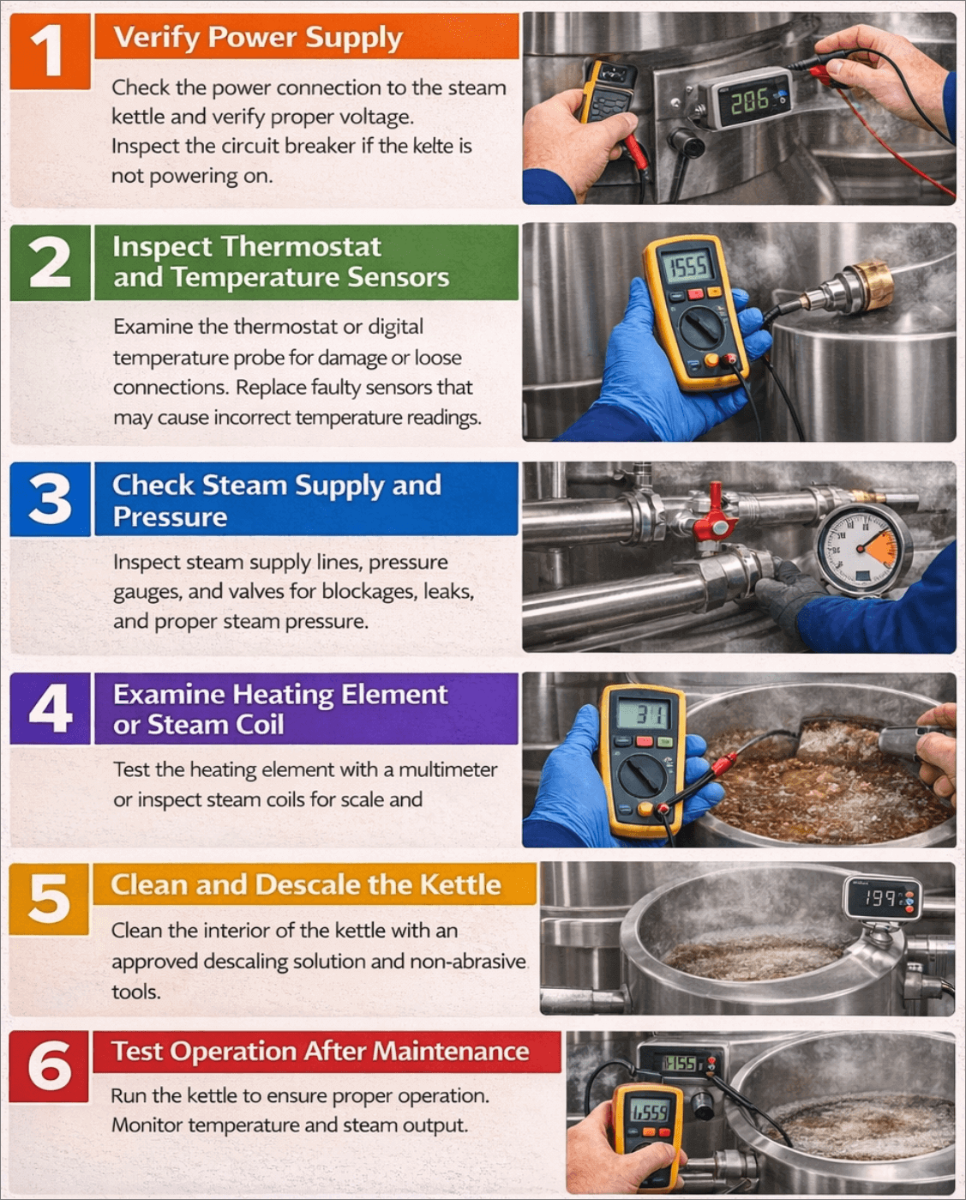 1 Verify Power Supply

Check the power connection to the steam kettle and verify proper voltage. Inspect the circuit breaker if the kelte is not powering on.

206

2 Inspect Thermostat and Temperature Sensors

Examine the thermostat or digital temperature probe for damage or loose connections. Replace faulty sensors that may cause incorrect temperature readings.

1555

3 Check Steam Supply and Pressure

Inspect steam supply lines, pressure gauges, and valves for blockages, leaks, and proper steam pressure.

4 Examine Heating Element or Steam Coil

Test the heating element with a multimeter or inspect steam coils for scale and

31

5 Clean and Descale the Kettle

Clean the interior of the kettle with an approved descaling solution and non-abrasive tools.

199

6 Test Operation After Maintenance

Run the kettle to ensure proper operation. Monitor temperature and steam output.

1.155

1.555