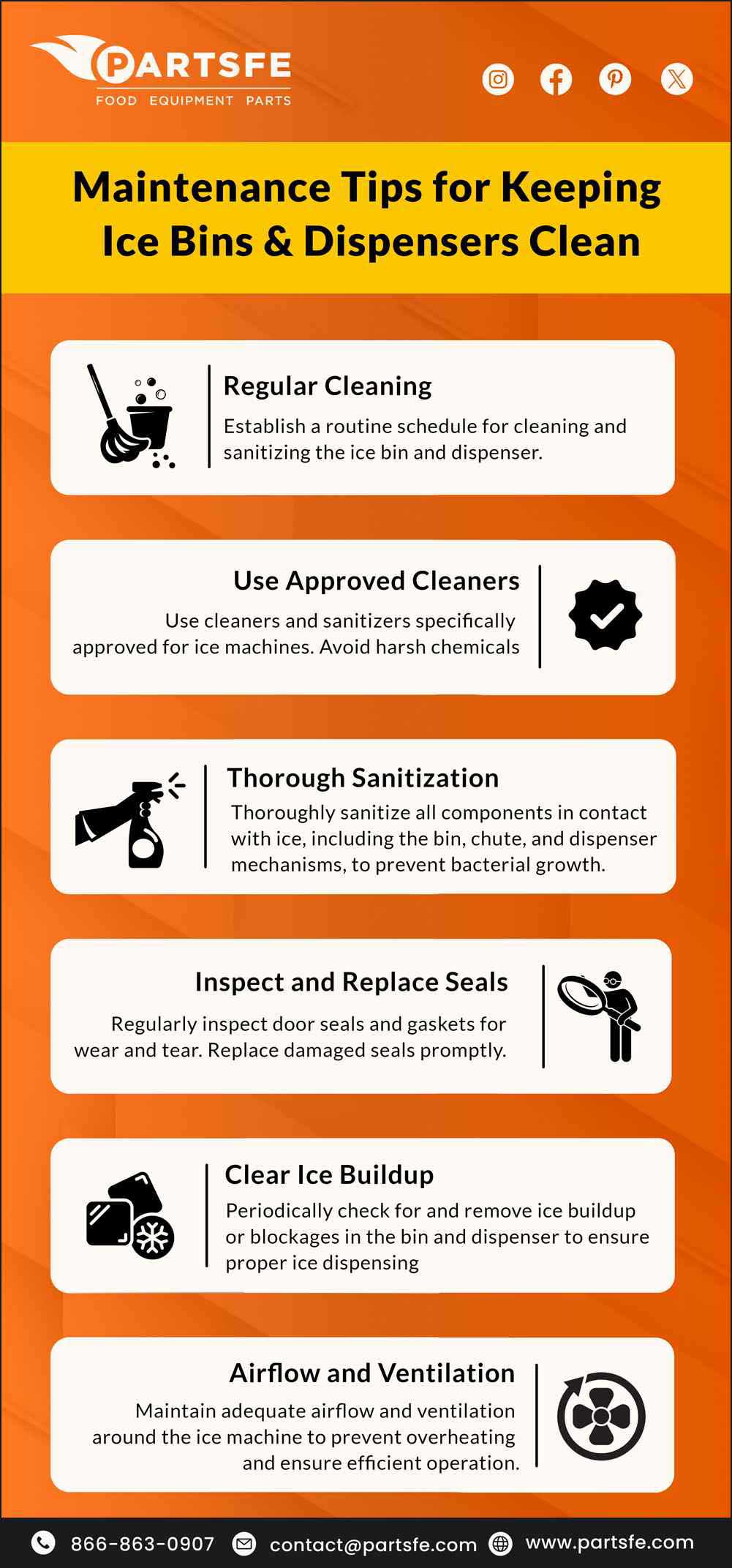 PARTSFE
FOOD EQUIPMENT PARTS

Maintenance Tips for Keeping Ice Bins & Dispensers Clean

Regular Cleaning
Establish a routine schedule for cleaning and sanitizing the ice bin and dispenser.

Use Approved Cleaners
Use cleaners and sanitizers specifically approved for ice machines. Avoid harsh chemicals

Thorough Sanitization
Thoroughly sanitize all components in contact with ice, including the bin, chute, and dispenser mechanisms, to prevent bacterial growth.

Inspect and Replace Seals
Regularly inspect door seals and gaskets for wear and tear. Replace damaged seals promptly.

Clear Ice Buildup
Periodically check for and remove ice buildup or blockages in the bin and dispenser to ensure proper ice dispensing

Airflow and Ventilation
Maintain adequate airflow and ventilation around the ice machine to prevent overheating and ensure efficient operation.

866-863-0907 contact@partsfe.com www.partsfe.com