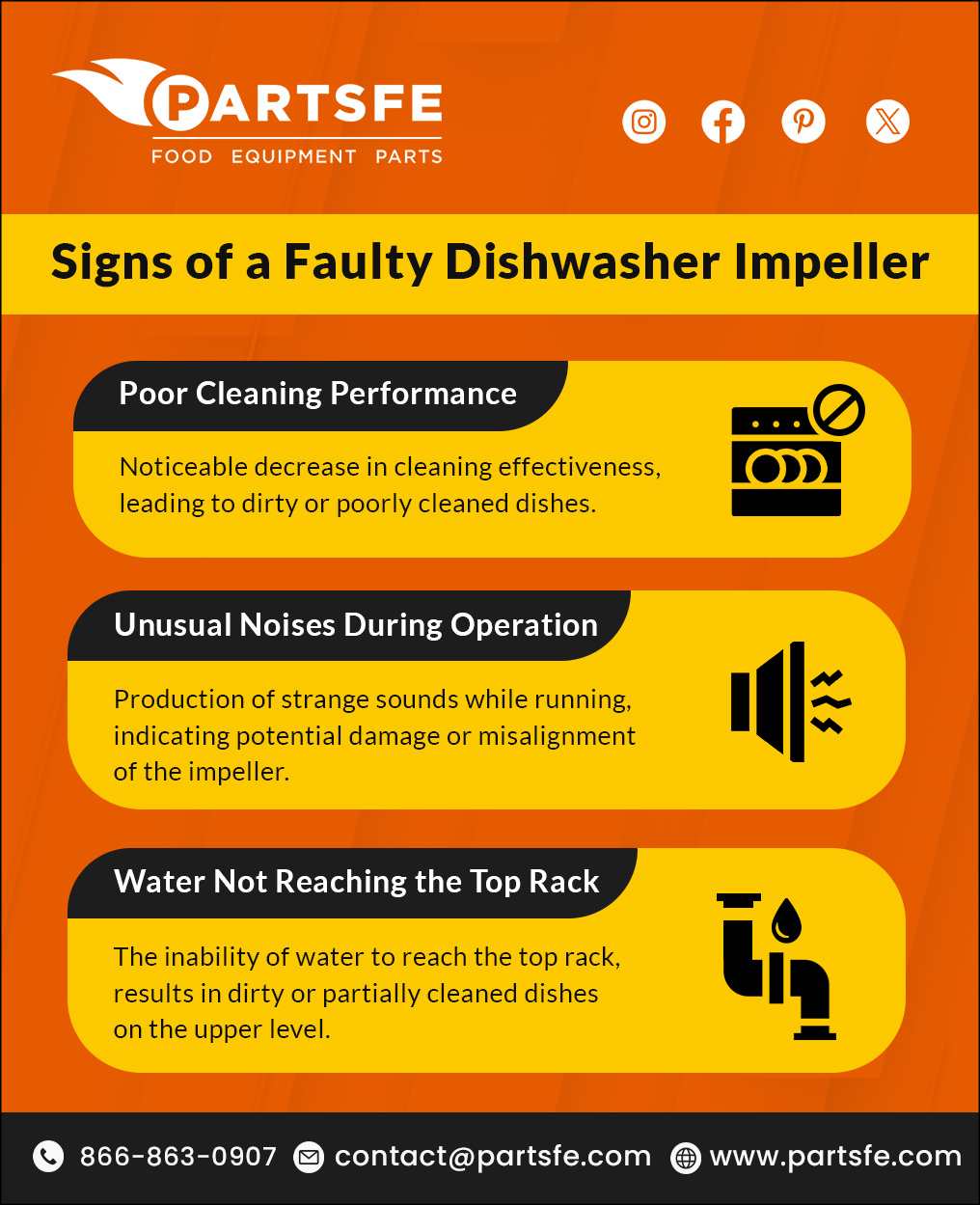 PARTSFE
FOOD EQUIPMENT PARTS

Signs of a Faulty Dishwasher Impeller

Poor Cleaning Performance

Noticeable decrease in cleaning effectiveness, leading to dirty or poorly cleaned dishes.

Unusual Noises During Operation

Production of strange sounds while running, indicating potential damage or misalignment of the impeller.

Water Not Reaching the Top Rack

The inability of water to reach the top rack, results in dirty or partially cleaned dishes on the upper level.

866-863-0907 contact@partsfe.com www.partsfe.com