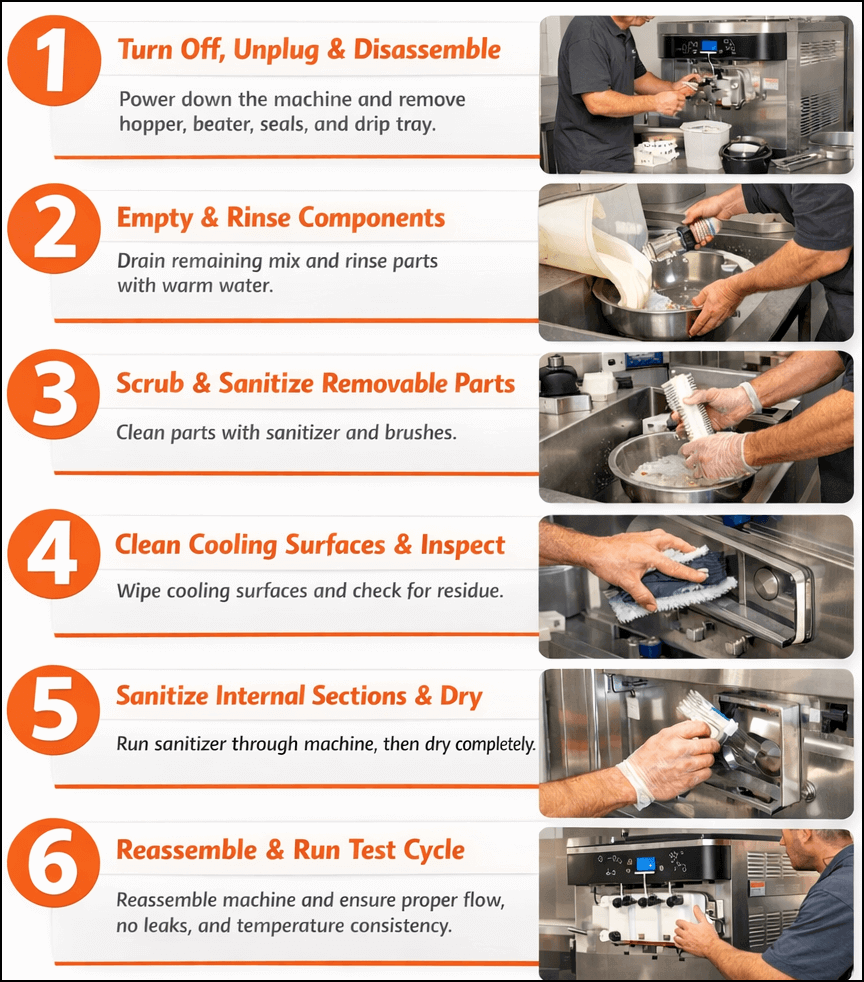 1

Turn Off, Unplug & Disassemble

Power down the machine and remove hopper, beater, seals, and drip tray.

2

Empty & Rinse Components

Drain remaining mix and rinse parts with warm water.

3

Scrub & Sanitize Removable Parts

Clean parts with sanitizer and brushes.

4

Clean Cooling Surfaces & Inspect

Wipe cooling surfaces and check for residue.

5

Sanitize Internal Sections & Dry

Run sanitizer through machine, then dry completely.

6

Reassemble & Run Test Cycle

Reassemble machine and ensure proper flow, no leaks, and temperature consistency.